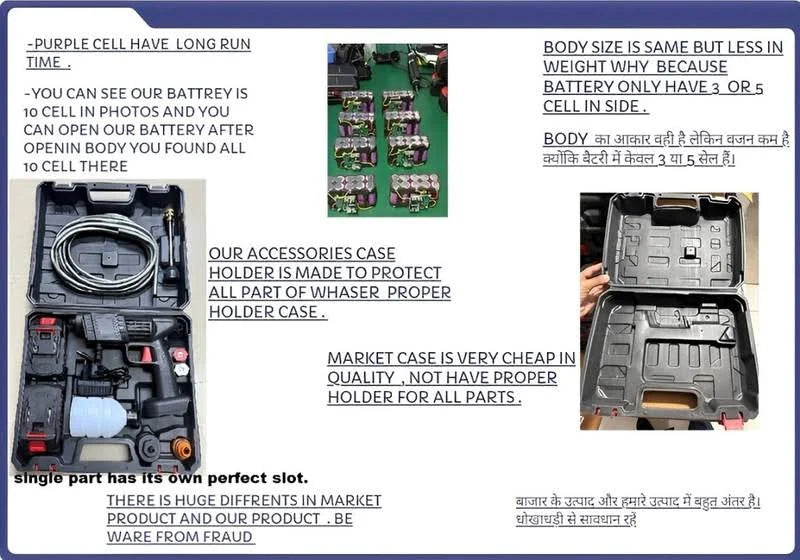 -PURPLE CELL HAVE LONG RUN TIME .

-YOU CAN SEE OUR BATTREY IS 10 CELL IN PHOTOS AND YOU CAN OPEN OUR BATTERY AFTER OPENIN BODY YOU FOUND ALL 10 CELL THERE

BODY SIZE IS SAME BUT LESS IN WEIGHT WHY BECAUSE BATTERY ONLY HAVE 3 OR 5 CELL IN SIDE .

BODY का आकार वही है लेकिन वजन कम है क्योंकि बैटरी में केवल 3 या 5 सेल हैं।

OUR ACCESSORIES CASE HOLDER IS MADE TO PROTECT ALL PART OF WHASER PROPER HOLDER CASE .

MARKET CASE IS VERY CHEAP IN QUALITY , NOT HAVE PROPER HOLDER FOR ALL PARTS .

single part has its own perfect slot.

THERE IS HUGE DIFFRENTS IN MARKET PRODUCT AND OUR PRODUCT . BE WARE FROM FRAUD

बाजार के उत्पाद और हमारे उत्पाद में बहुत अंतर है। धोखाधड़ी से सावधान रहें